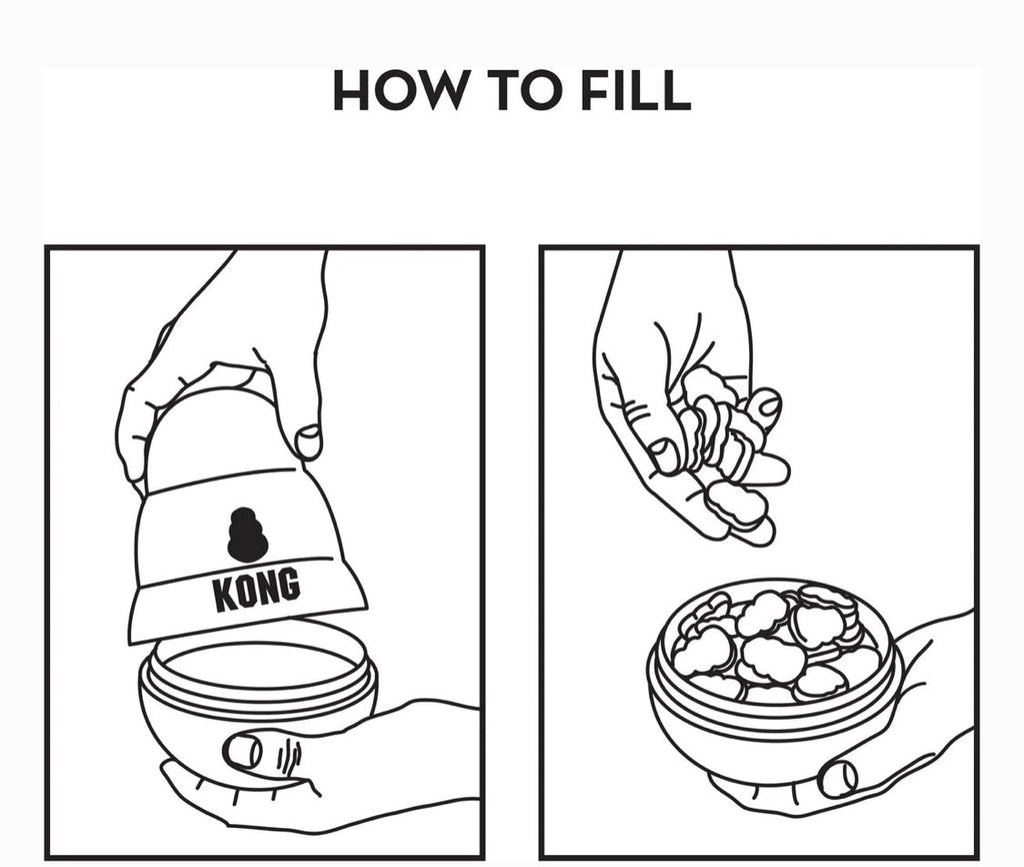 HOW TO FILL

KONG